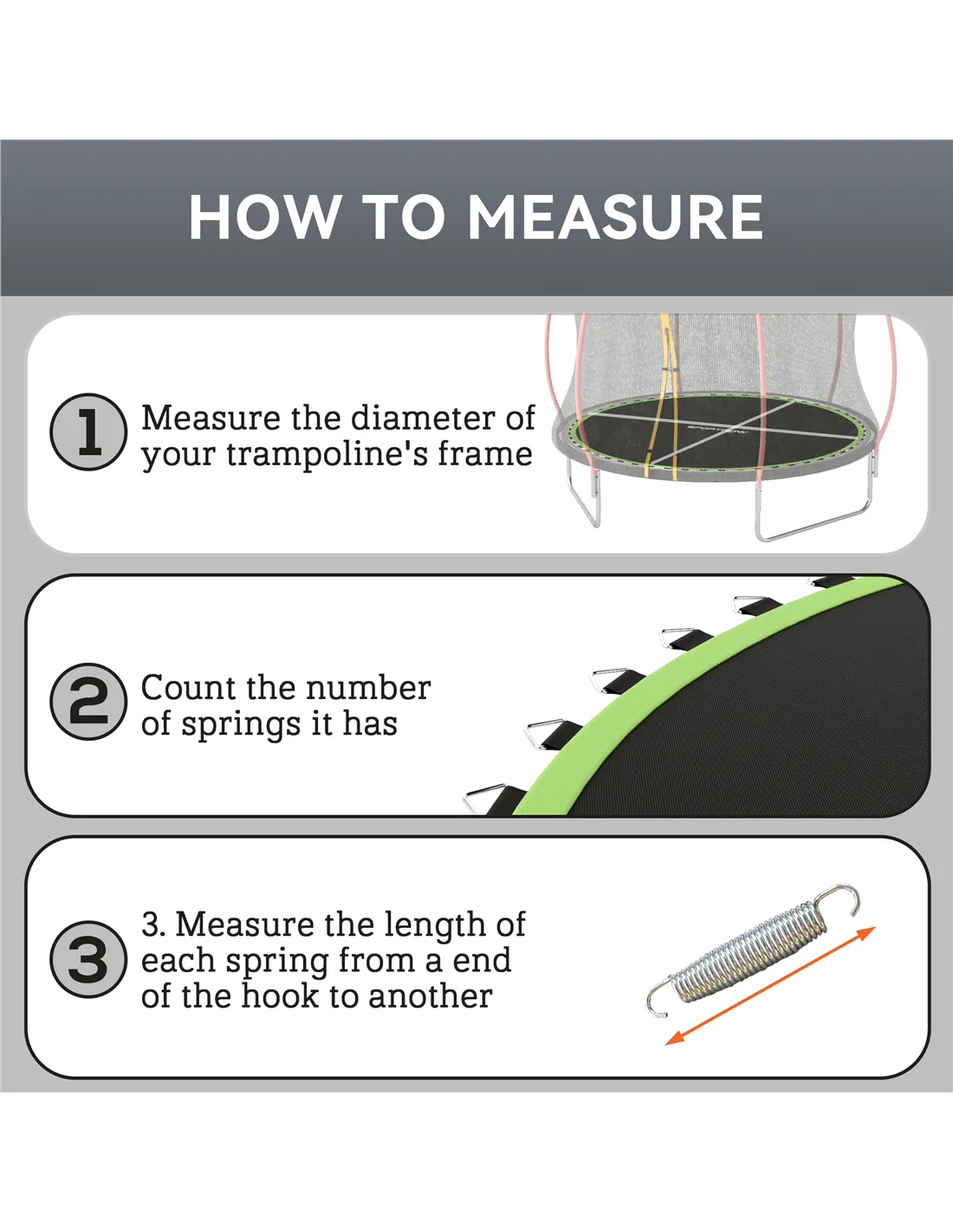 HOW TO MEASURE

1 Measure the diameter of your trampoline's frame

2 Count the number of springs it has

3 3. Measure the length of each spring from a end of the hook to another