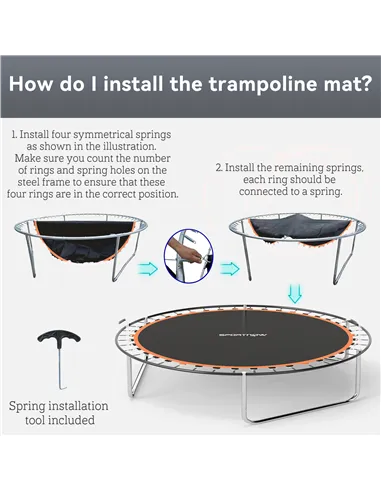 How do I install the trampoline mat?

1. Install four symmetrical springs as shown in the illustration. Make sure you count the number of rings and spring holes on the steel frame to ensure that these four rings are in the correct position.

2. Install the remaining springs, each ring should be connected to a spring.

SPORTNOW

Spring installation tool included