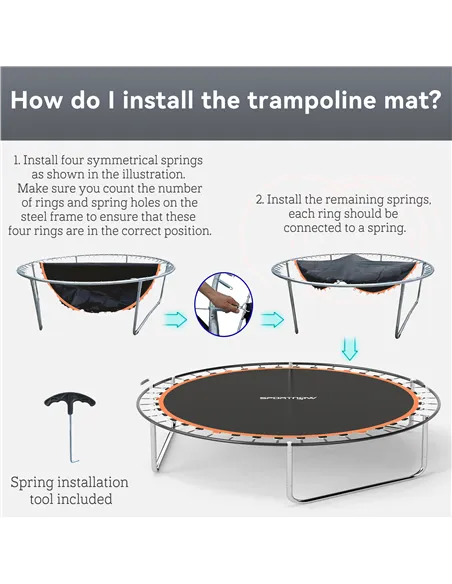 How do I install the trampoline mat?

1. Install four symmetrical springs as shown in the illustration. Make sure you count the number of rings and spring holes on the steel frame to ensure that these four rings are in the correct position.

2. Install the remaining springs, each ring should be connected to a spring.

SPORTNOW

Spring installation tool included