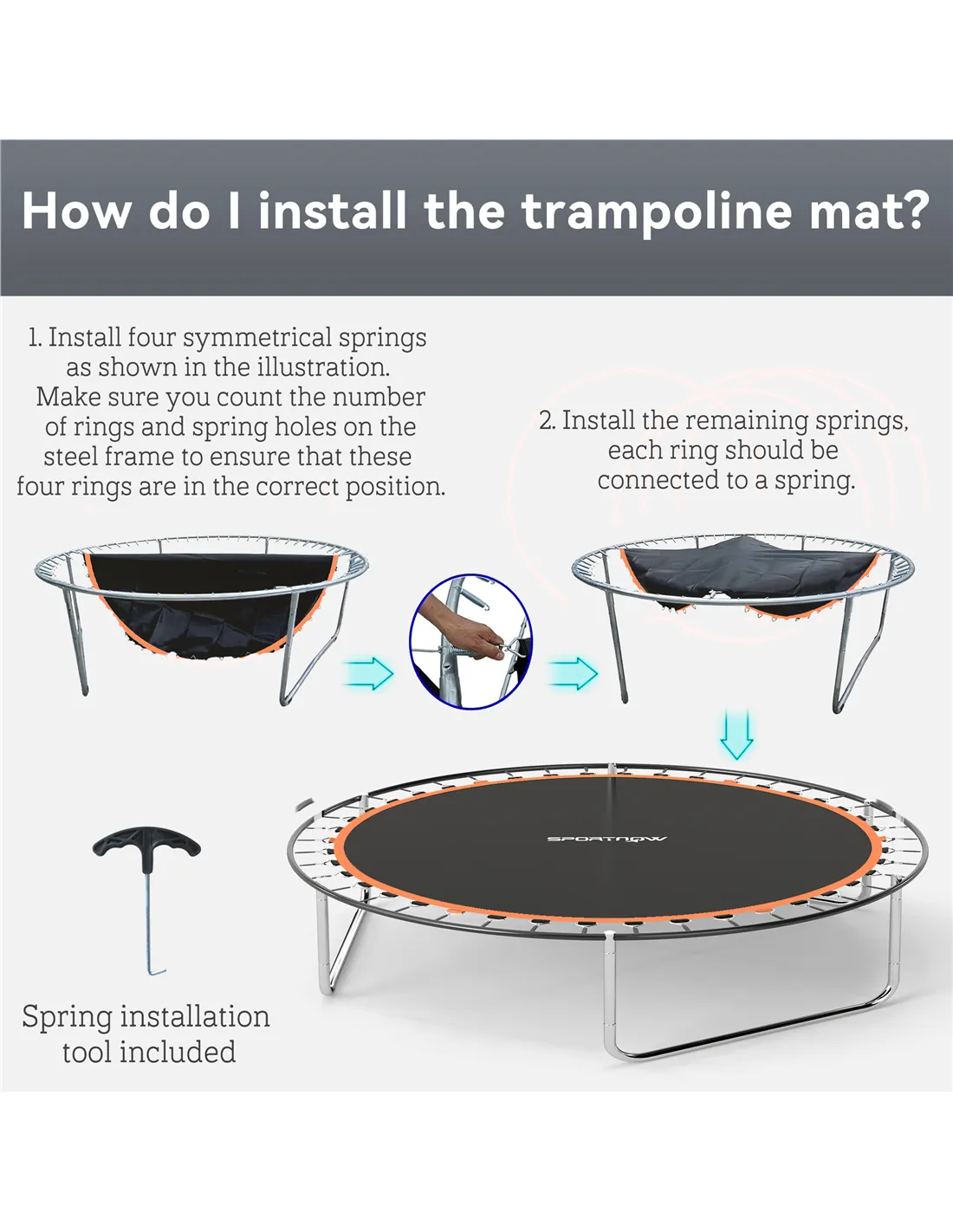 How do I install the trampoline mat?

1. Install four symmetrical springs as shown in the illustration. Make sure you count the number of rings and spring holes on the steel frame to ensure that these four rings are in the correct position.

2. Install the remaining springs, each ring should be connected to a spring.

SPORTNOW

Spring installation tool included