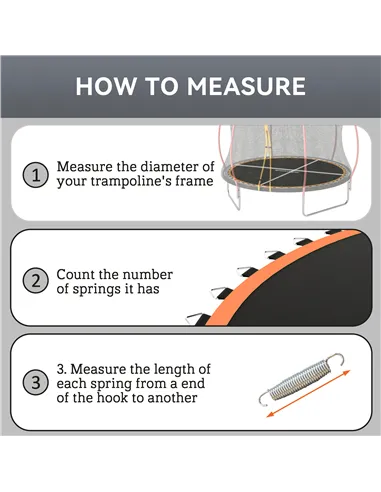 HOW TO MEASURE

1 Measure the diameter of your trampoline's frame

2 Count the number of springs it has

3 3. Measure the length of each spring from a end of the hook to another