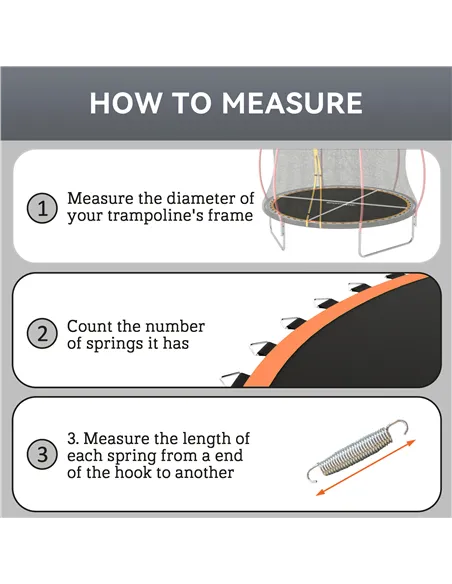 HOW TO MEASURE

1 Measure the diameter of your trampoline's frame

2 Count the number of springs it has

3 3. Measure the length of each spring from a end of the hook to another