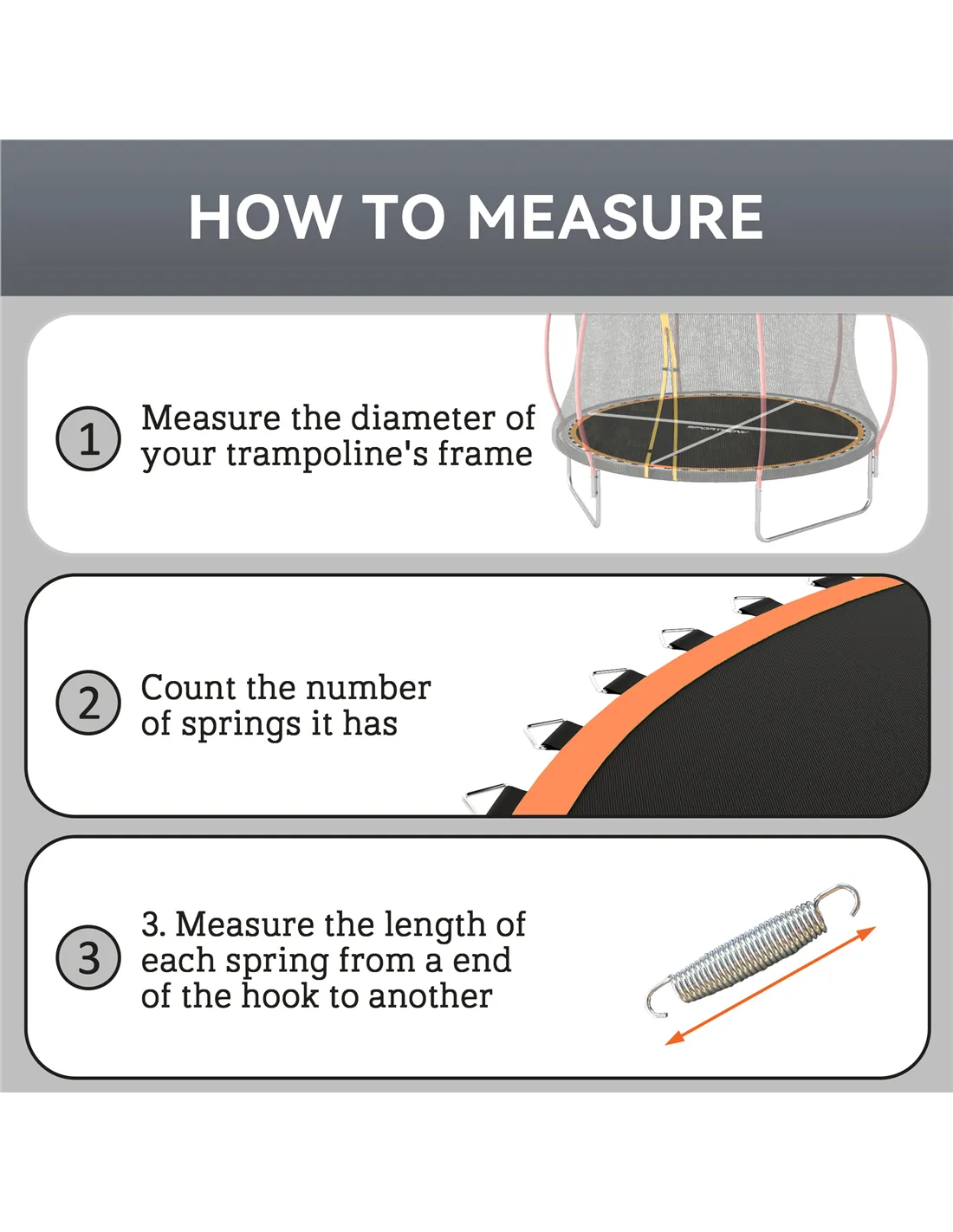 HOW TO MEASURE

1 Measure the diameter of your trampoline's frame

2 Count the number of springs it has

3 3. Measure the length of each spring from a end of the hook to another