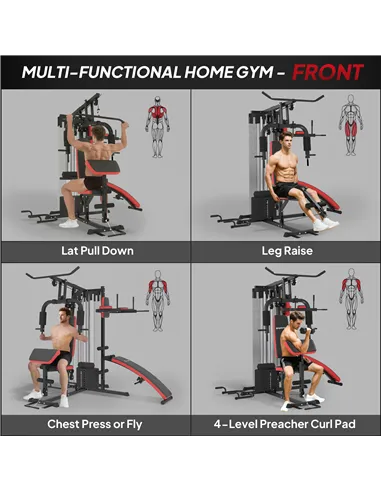 MULTI-FUNCTIONAL HOME GYM - FRONT

Lat Pull Down

Leg Raise

Chest Press or Fly

4-Level Preacher Curl Pad