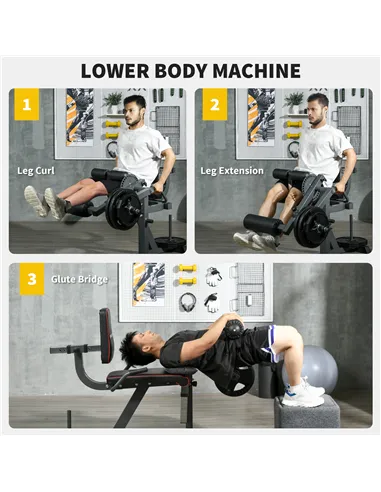 LOWER BODY MACHINE

1

Leg Curl

2

Leg Extension

3

Glute Bridge