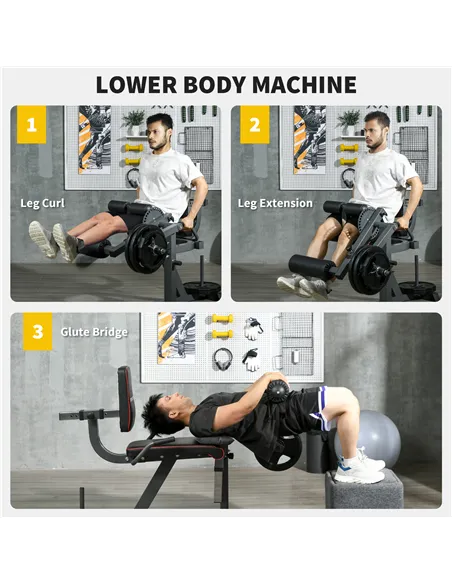 LOWER BODY MACHINE

1

Leg Curl

2

Leg Extension

3

Glute Bridge