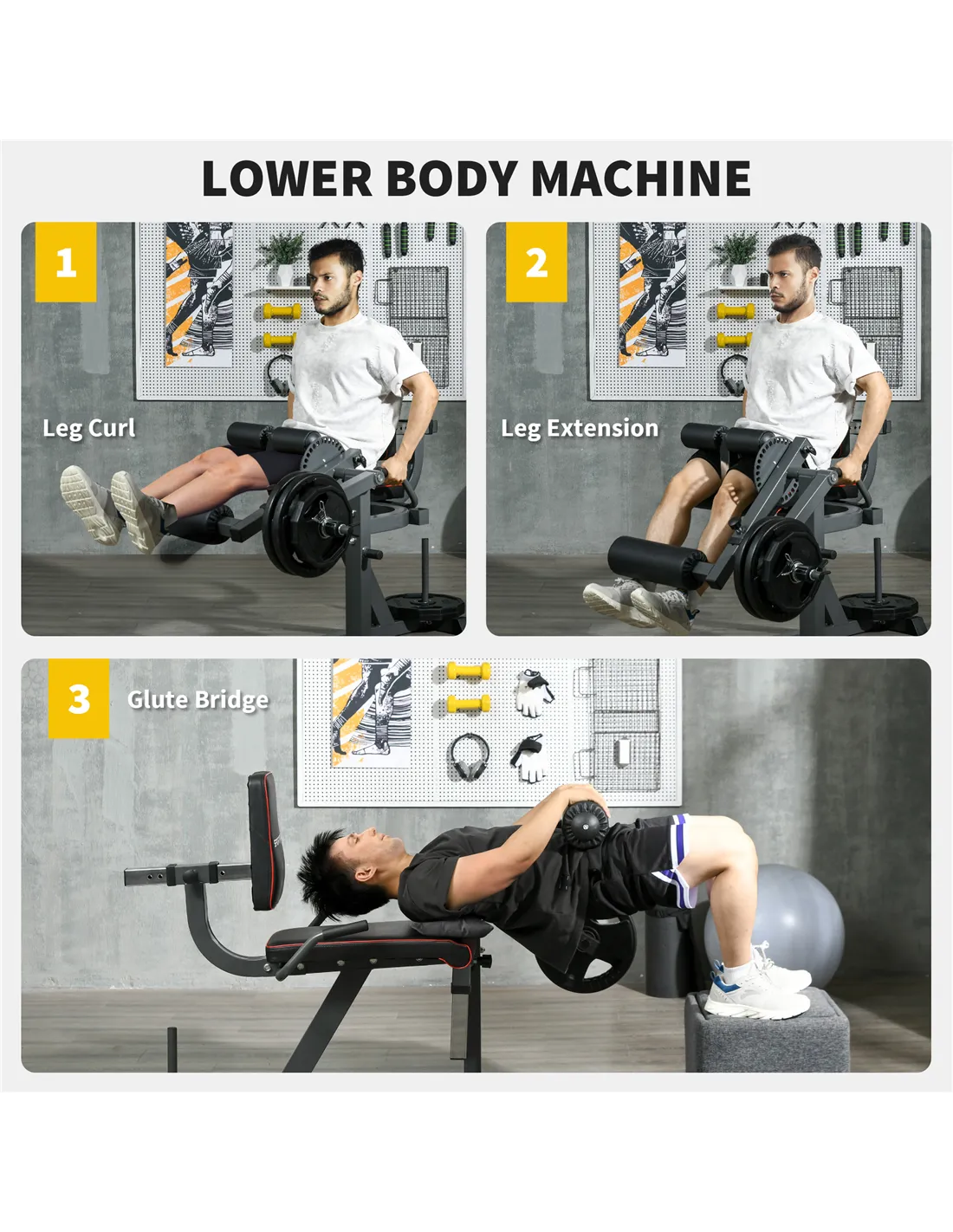 LOWER BODY MACHINE

1

Leg Curl

2

Leg Extension

3

Glute Bridge