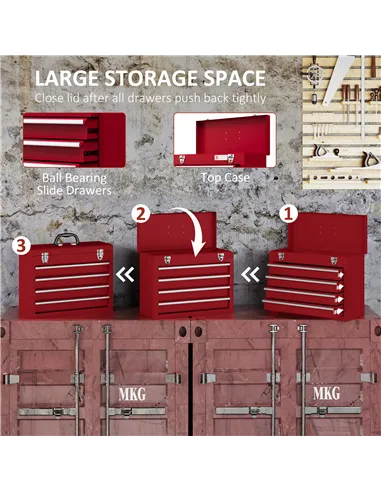 LARGE STORAGE SPACE
Close lid after all drawers push back tightly

Ball Bearing Slide Drawers

Top Case

3

2

1

MKG

MKG