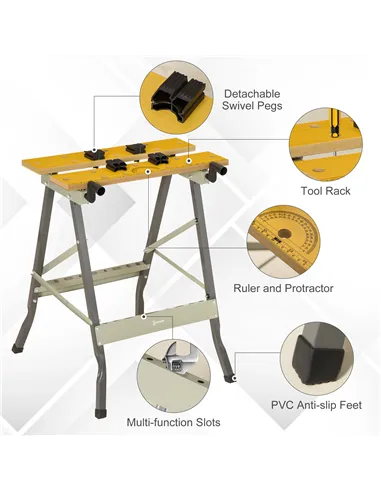 Detachable Swivel Pegs

Tool Rack

Ruler and Protractor

PVC Anti-slip Feet

Multi-function Slots