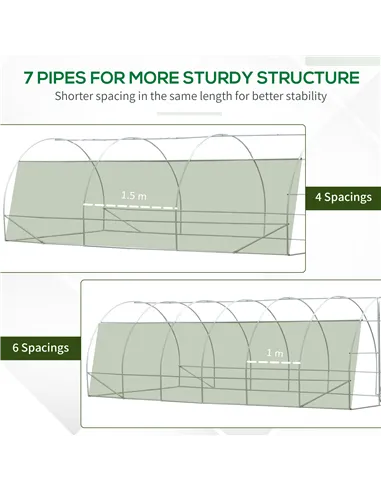 7 PIPES FOR MORE STURDY STRUCTURE
Shorter spacing in the same length for better stability

1.5 m

4 Spacings

6 Spacings

1 m