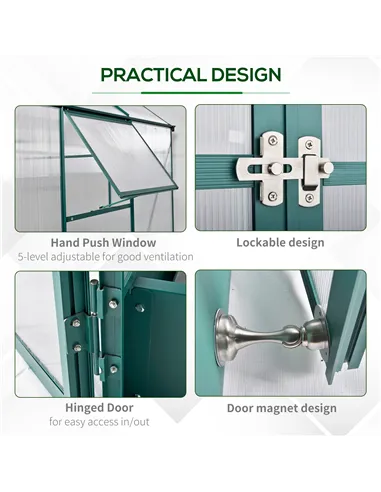 PRACTICAL DESIGN

Hand Push Window
5-level adjustable for good ventilation

Lockable design

Hinged Door
for easy access in/out

Door magnet design