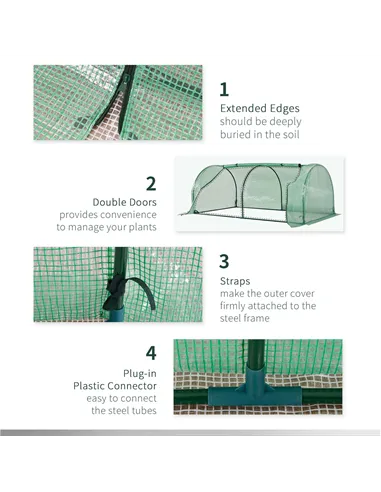 1
Extended Edges
should be deeply buried in the soil

2
Double Doors
provides convenience to manage your plants

3
Straps
make the outer cover firmly attached to the steel frame

4
Plug-in Plastic Connector
easy to connect the steel tubes