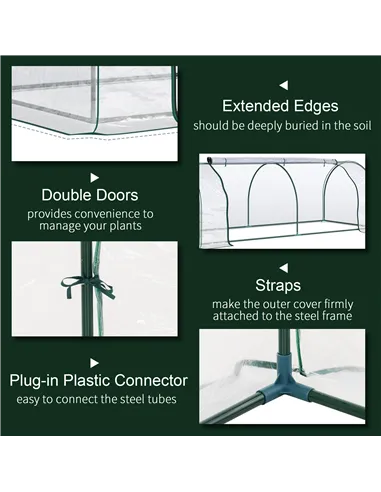 Extended Edges
should be deeply buried in the soil

Double Doors
provides convenience to manage your plants

Straps
make the outer cover firmly attached to the steel frame

Plug-in Plastic Connector
easy to connect the steel tubes