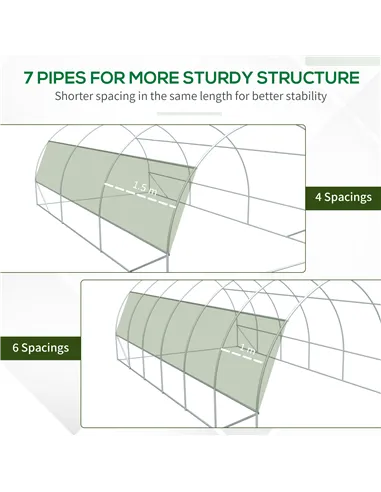 7 PIPES FOR MORE STURDY STRUCTURE
Shorter spacing in the same length for better stability

1.5 m

4 Spacings

6 Spacings

1 m