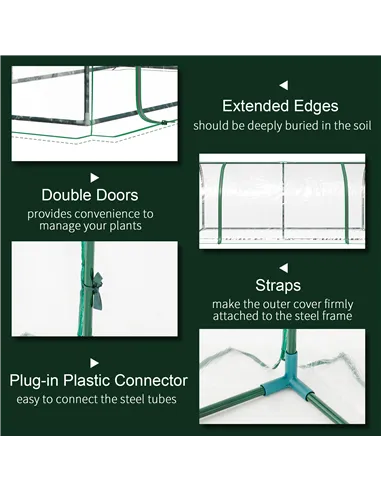 Extended Edges
should be deeply buried in the soil

Double Doors
provides convenience to manage your plants

Straps
make the outer cover firmly attached to the steel frame

Plug-in Plastic Connector
easy to connect the steel tubes