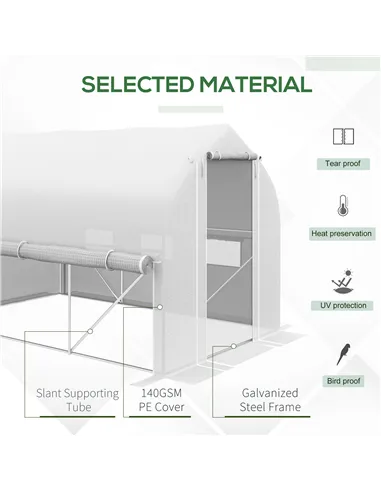 SELECTED MATERIAL

Tear proof

Heat preservation

UV protection

Bird proof

Slant Supporting Tube

140GSM PE Cover

Galvanized Steel Frame