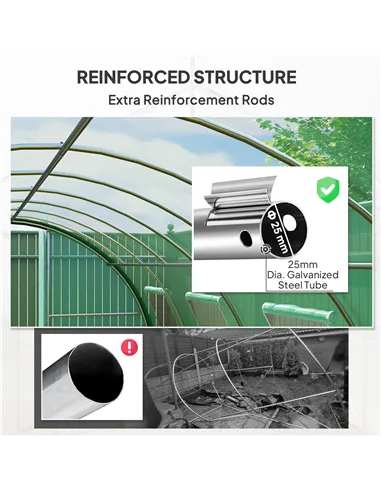 REINFORCED STRUCTURE

Extra Reinforcement Rods

Φ 25 mm

25mm
Dia. Galvanized
Steel Tube