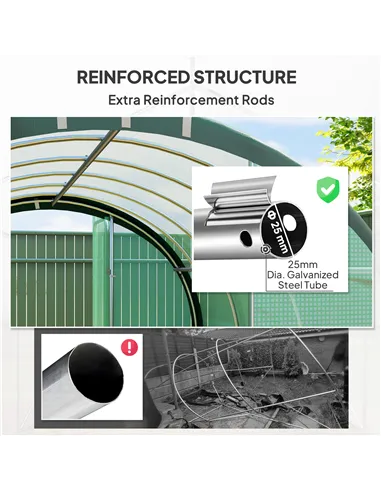 REINFORCED STRUCTURE

Extra Reinforcement Rods

Φ 25 mm

25mm Dia. Galvanized Steel Tube