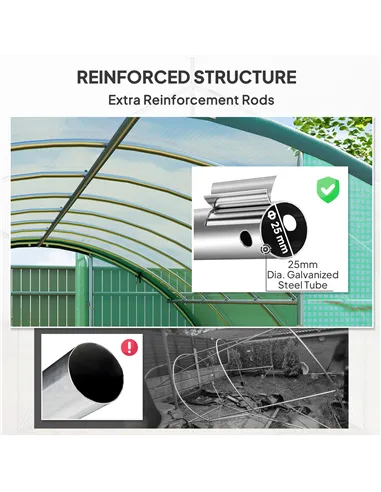 REINFORCED STRUCTURE

Extra Reinforcement Rods

Φ 25 mm

25mm Dia. Galvanized Steel Tube