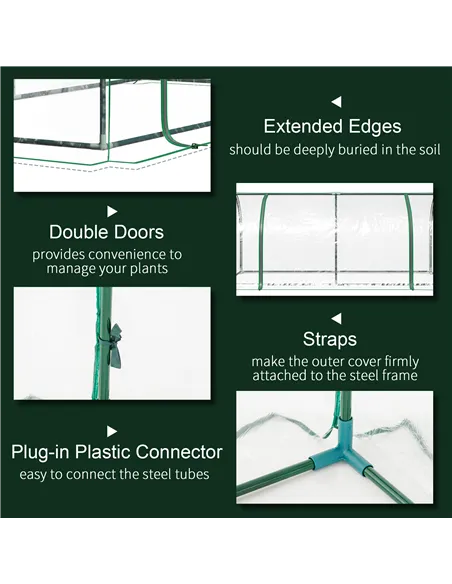 Extended Edges
should be deeply buried in the soil

Double Doors
provides convenience to manage your plants

Straps
make the outer cover firmly attached to the steel frame

Plug-in Plastic Connector
easy to connect the steel tubes