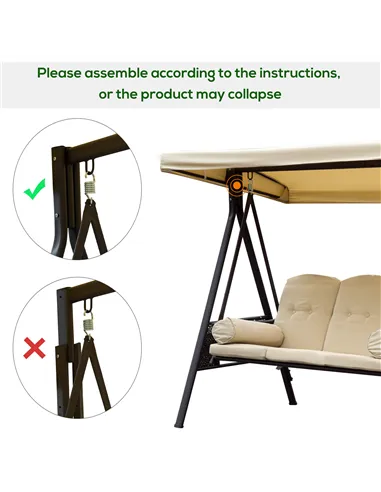 Please assemble according to the instructions, or the product may collapse