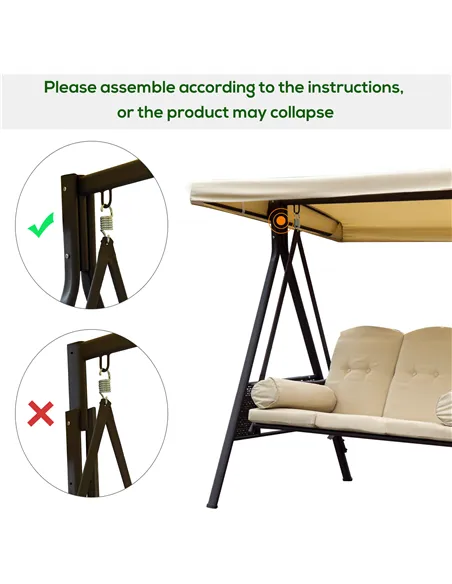 Please assemble according to the instructions, or the product may collapse