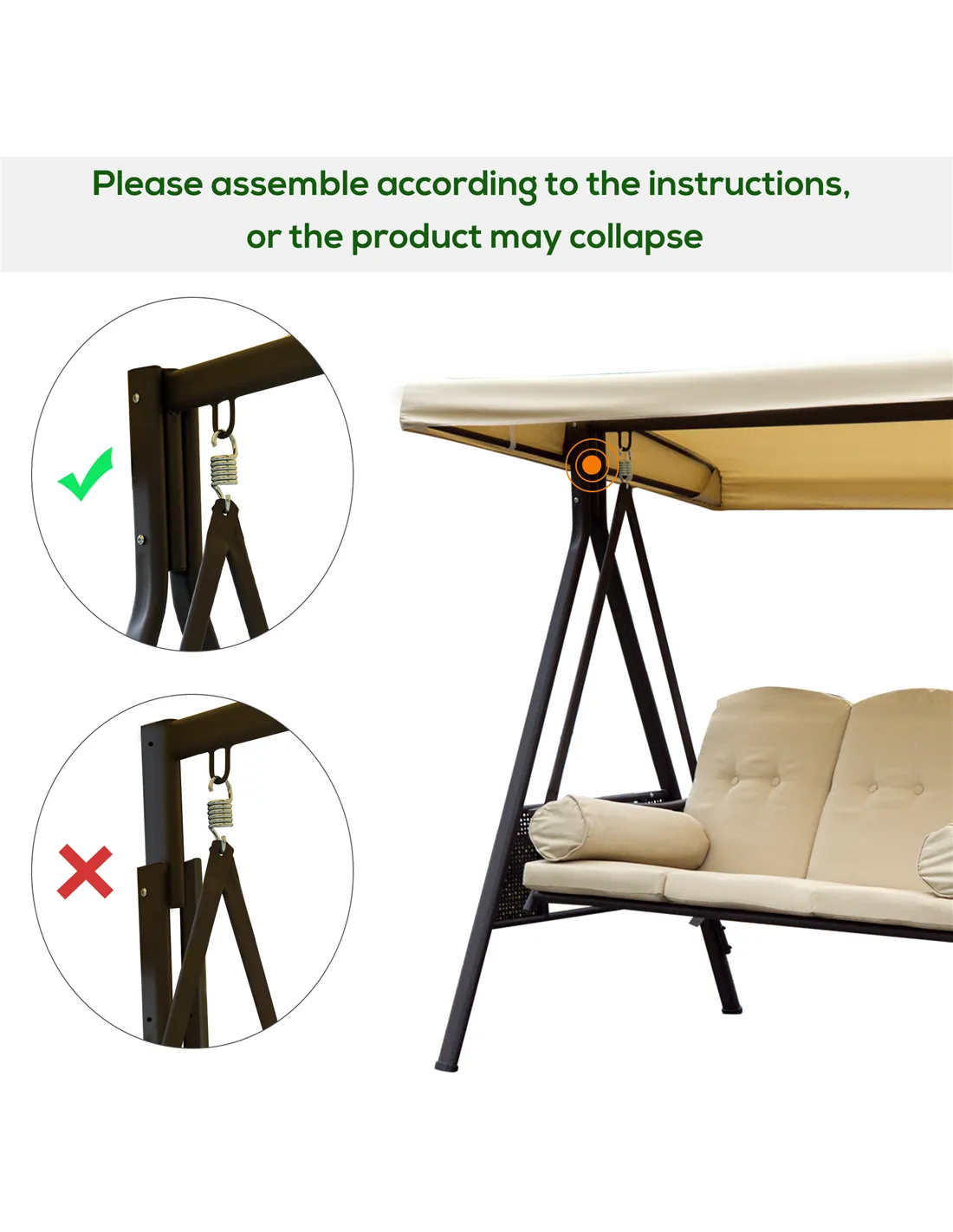 Please assemble according to the instructions, or the product may collapse