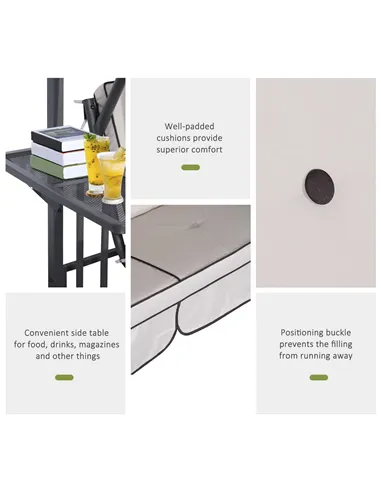 Well-padded cushions provide superior comfort

Convenient side table for food, drinks, magazines and other things

Positioning buckle prevents the filling from running away