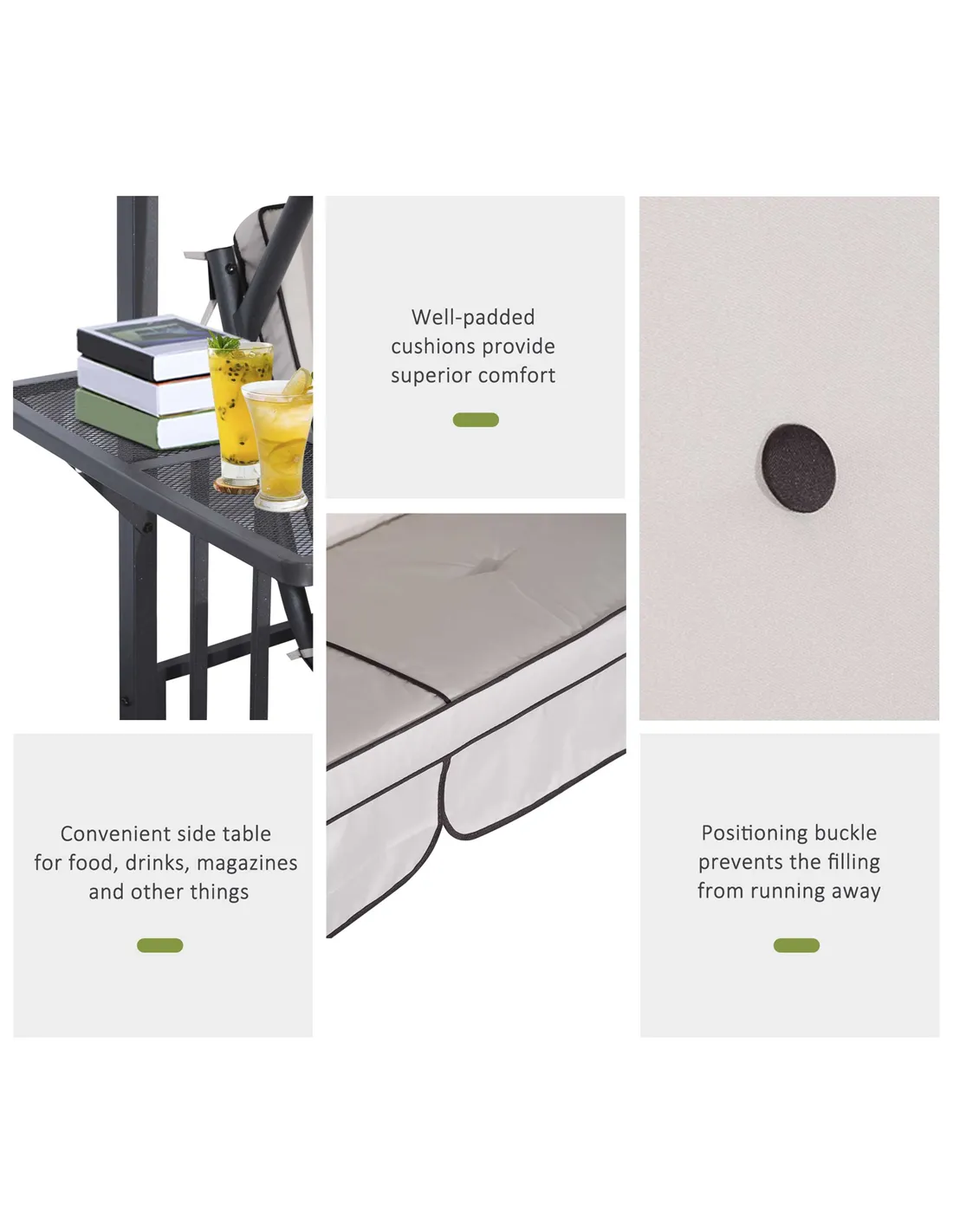 Well-padded cushions provide superior comfort

Convenient side table for food, drinks, magazines and other things

Positioning buckle prevents the filling from running away