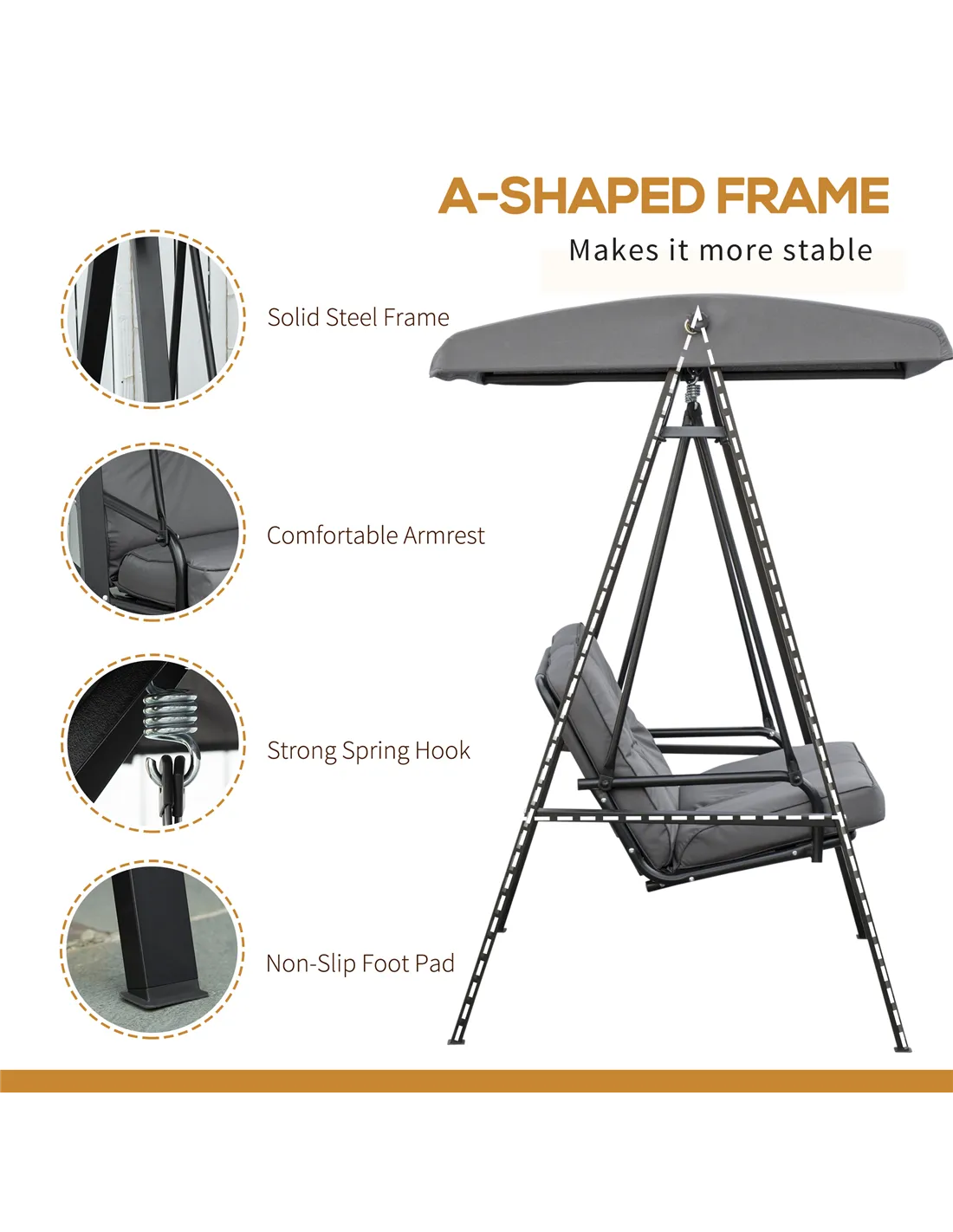 A-SHAPED FRAME
Makes it more stable

Solid Steel Frame

Comfortable Armrest

Strong Spring Hook

Non-Slip Foot Pad