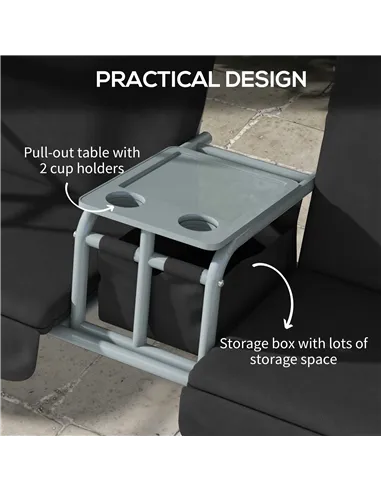 PRACTICAL DESIGN

Pull-out table with 2 cup holders

Storage box with lots of storage space