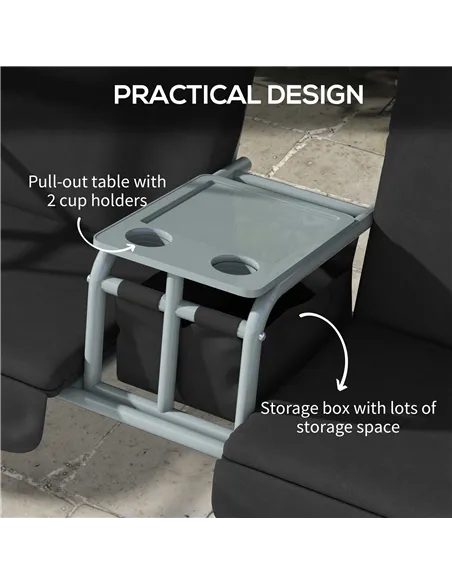 PRACTICAL DESIGN

Pull-out table with 2 cup holders

Storage box with lots of storage space