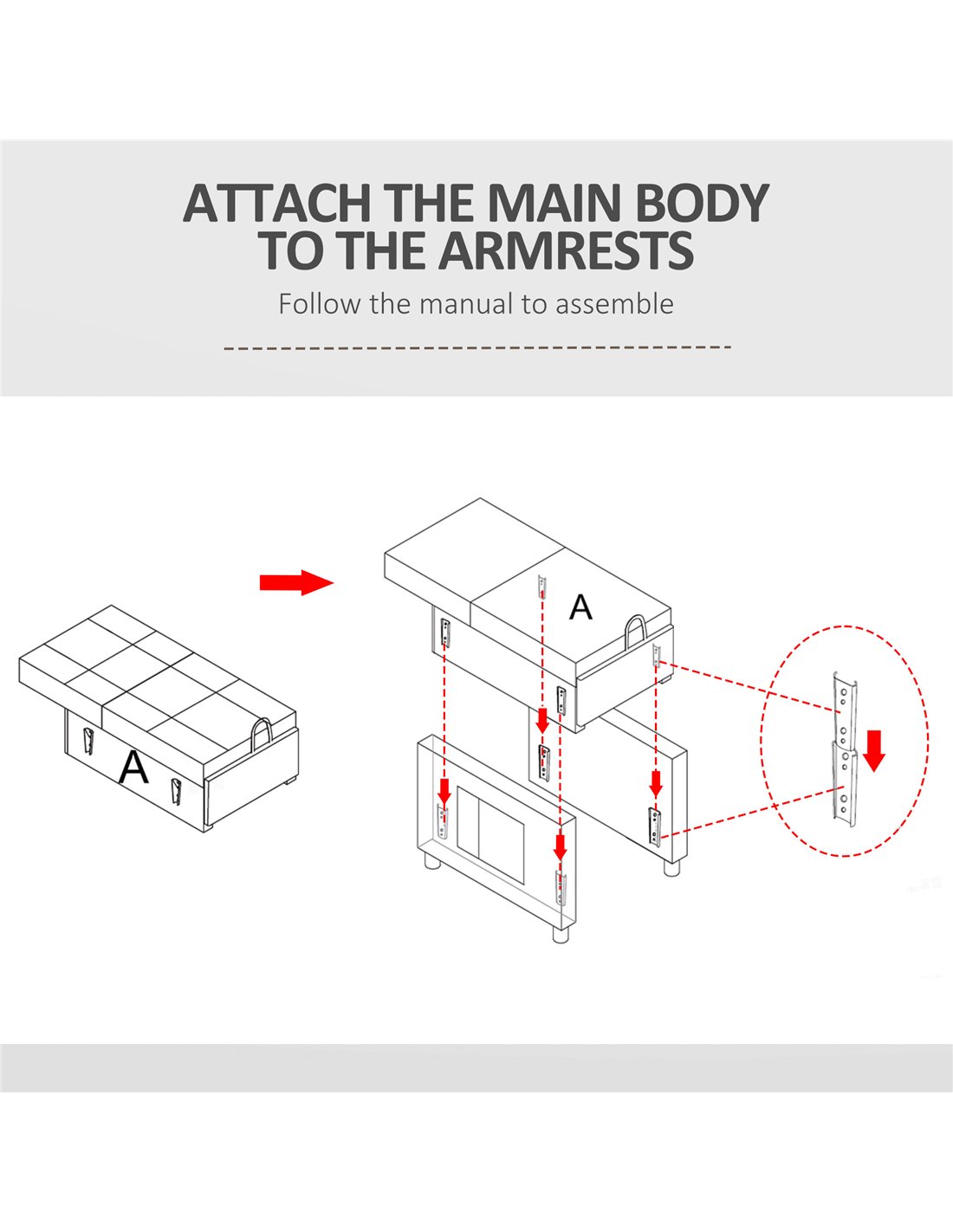 ATTACH THE MAIN BODY TO THE ARMRESTS

Follow the manual to assemble

A

A