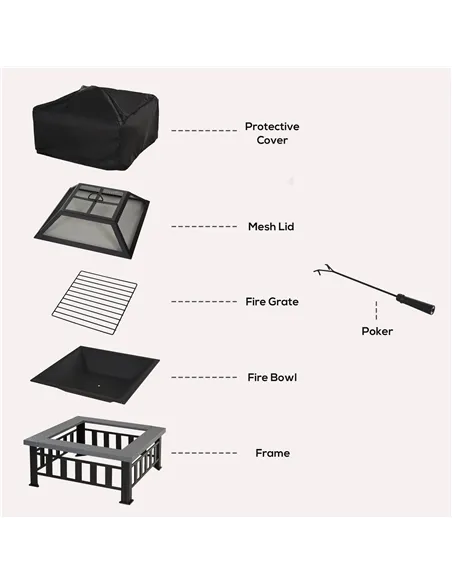 Protective Cover

Mesh Lid

Fire Grate

Poker

Fire Bowl

Frame