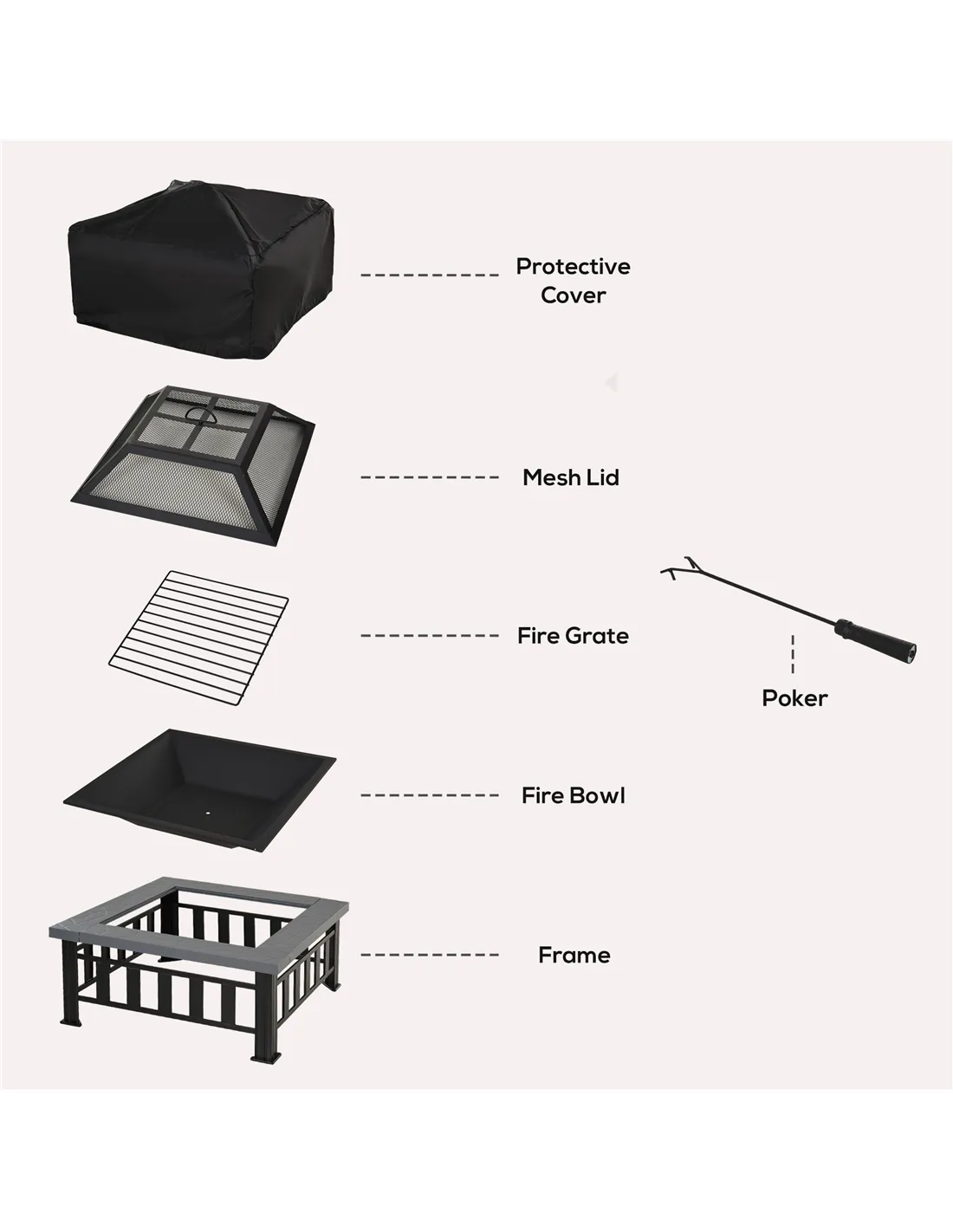 Protective Cover

Mesh Lid

Fire Grate

Poker

Fire Bowl

Frame