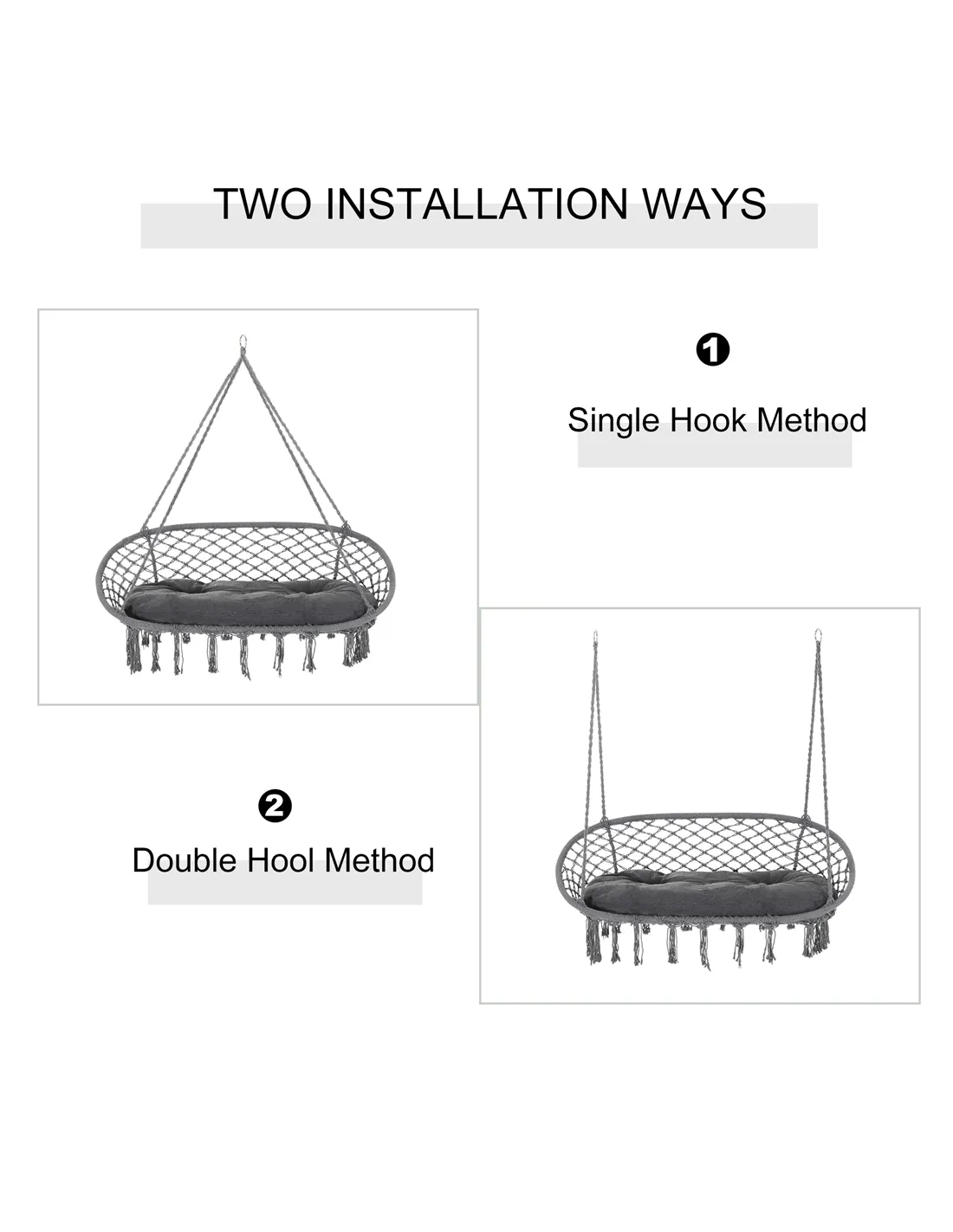 TWO INSTALLATION WAYS

❶

Single Hook Method

❷

Double Hool Method