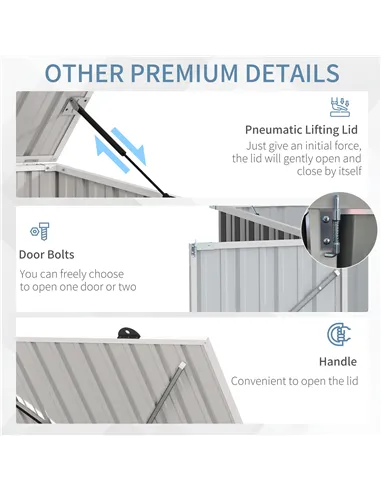 OTHER PREMIUM DETAILS

Pneumatic Lifting Lid
Just give an initial force, the lid will gently open and close by itself

Door Bolts
You can freely choose to open one door or two

Handle
Convenient to open the lid