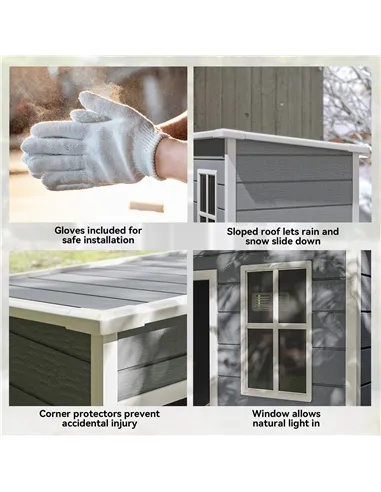 Gloves included for safe installation

Sloped roof lets rain and snow slide down

Corner protectors prevent accidental injury

Window allows natural light in