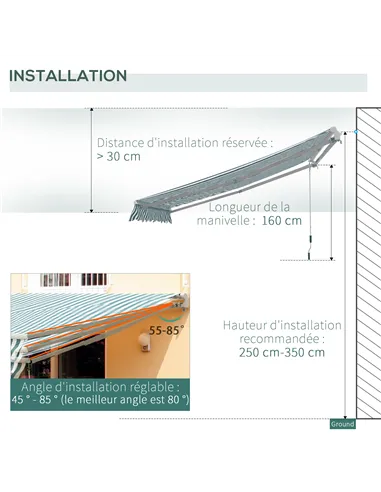 INSTALLATION

Distance d'installation réservée : > 30 cm

Longueur de la manivelle : 160 cm

55-85°

Hauteur d'installation recommandée : 250 cm-350 cm

Angle d'installation réglable : 45 ° - 85 ° (le meilleur angle est 80 °)

Ground