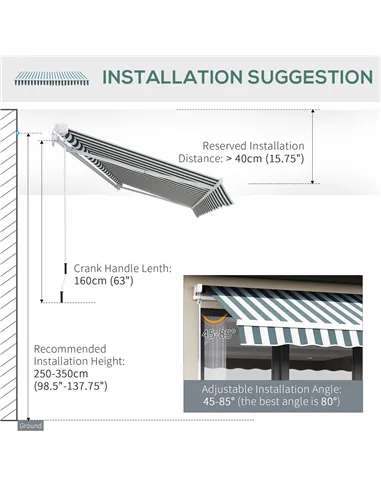 INSTALLATION SUGGESTION

Reserved Installation Distance: > 40cm (15.75")

Crank Handle Lenth: 160cm (63")

45-85°

Recommended Installation Height: 250-350cm (98.5"-137.75")

Adjustable Installation Angle: 45-85° (the best angle is 80°)

Ground