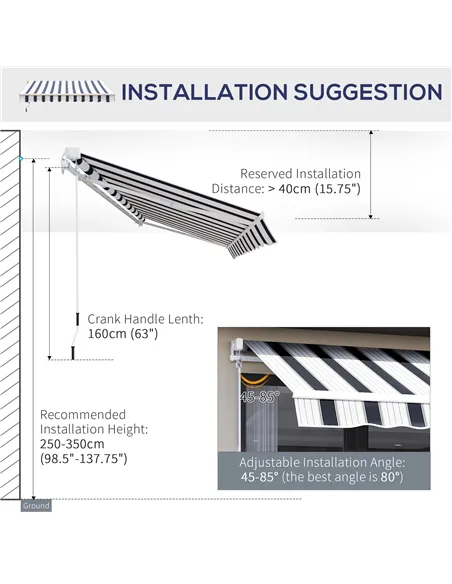 INSTALLATION SUGGESTION

Reserved Installation Distance: > 40cm (15.75")

Crank Handle Lenth: 160cm (63")

Recommended Installation Height: 250-350cm (98.5"-137.75")

45-85°

Adjustable Installation Angle: 45-85° (the best angle is 80°)

Ground