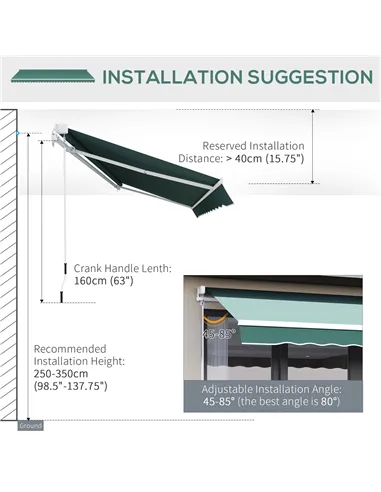 INSTALLATION SUGGESTION

Reserved Installation Distance: > 40cm (15.75")

Crank Handle Lenth: 160cm (63")

45-85°

Recommended Installation Height: 250-350cm (98.5"-137.75")

Adjustable Installation Angle: 45-85° (the best angle is 80°)

Ground