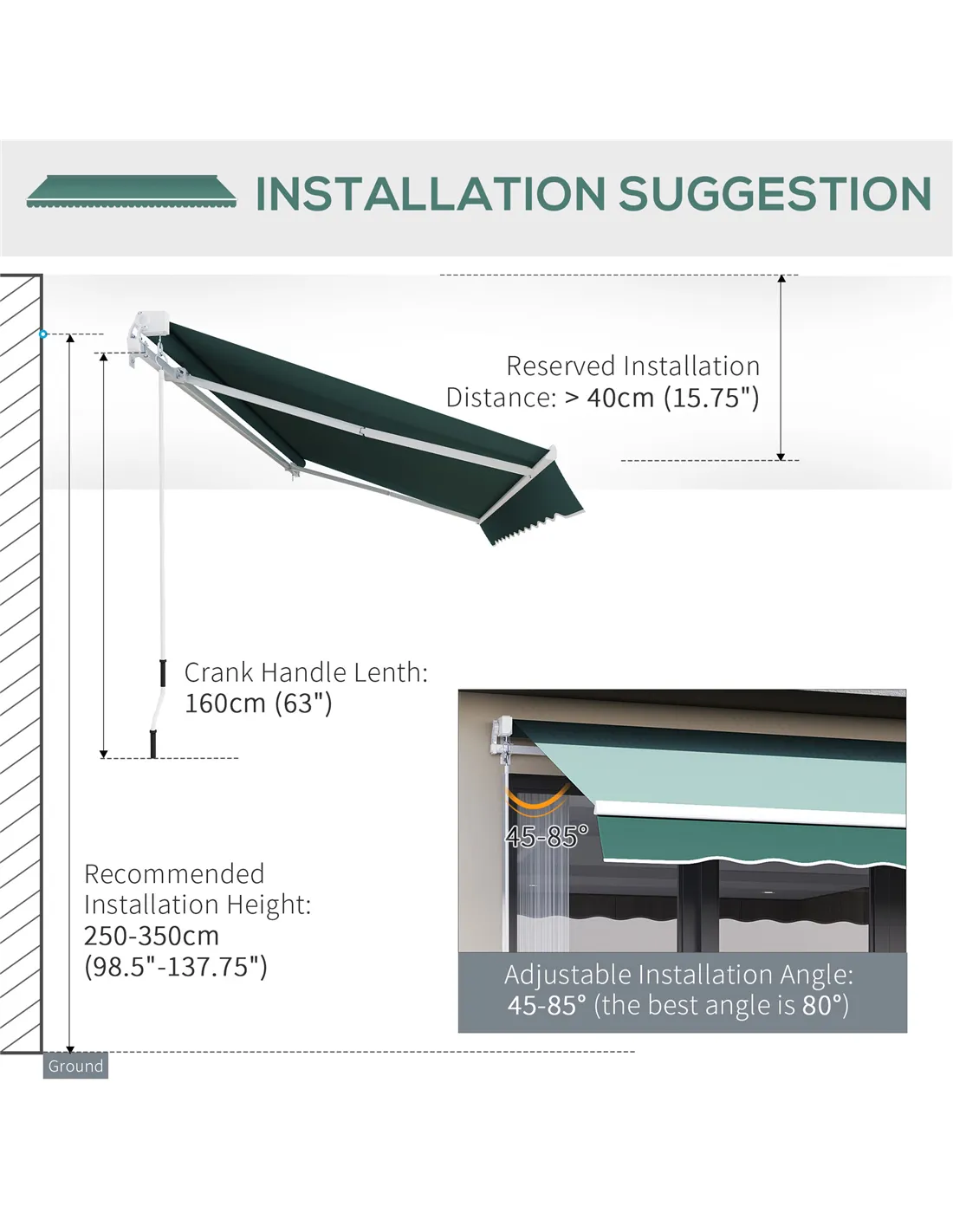 INSTALLATION SUGGESTION

Reserved Installation Distance: > 40cm (15.75")

Crank Handle Lenth: 160cm (63")

Recommended Installation Height: 250-350cm (98.5"-137.75")

45-85°

Adjustable Installation Angle: 45-85° (the best angle is 80°)

Ground