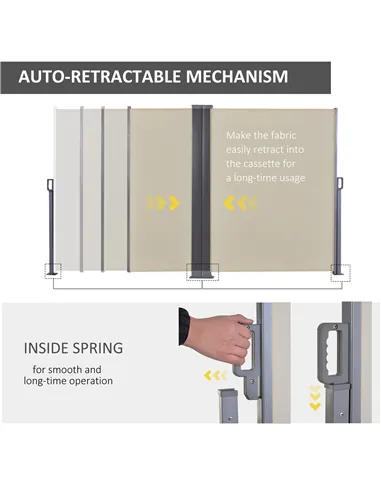 AUTO-RETRACTABLE MECHANISM

Make the fabric easily retract into the cassette for a long-time usage

INSIDE SPRING

for smooth and long-time operation