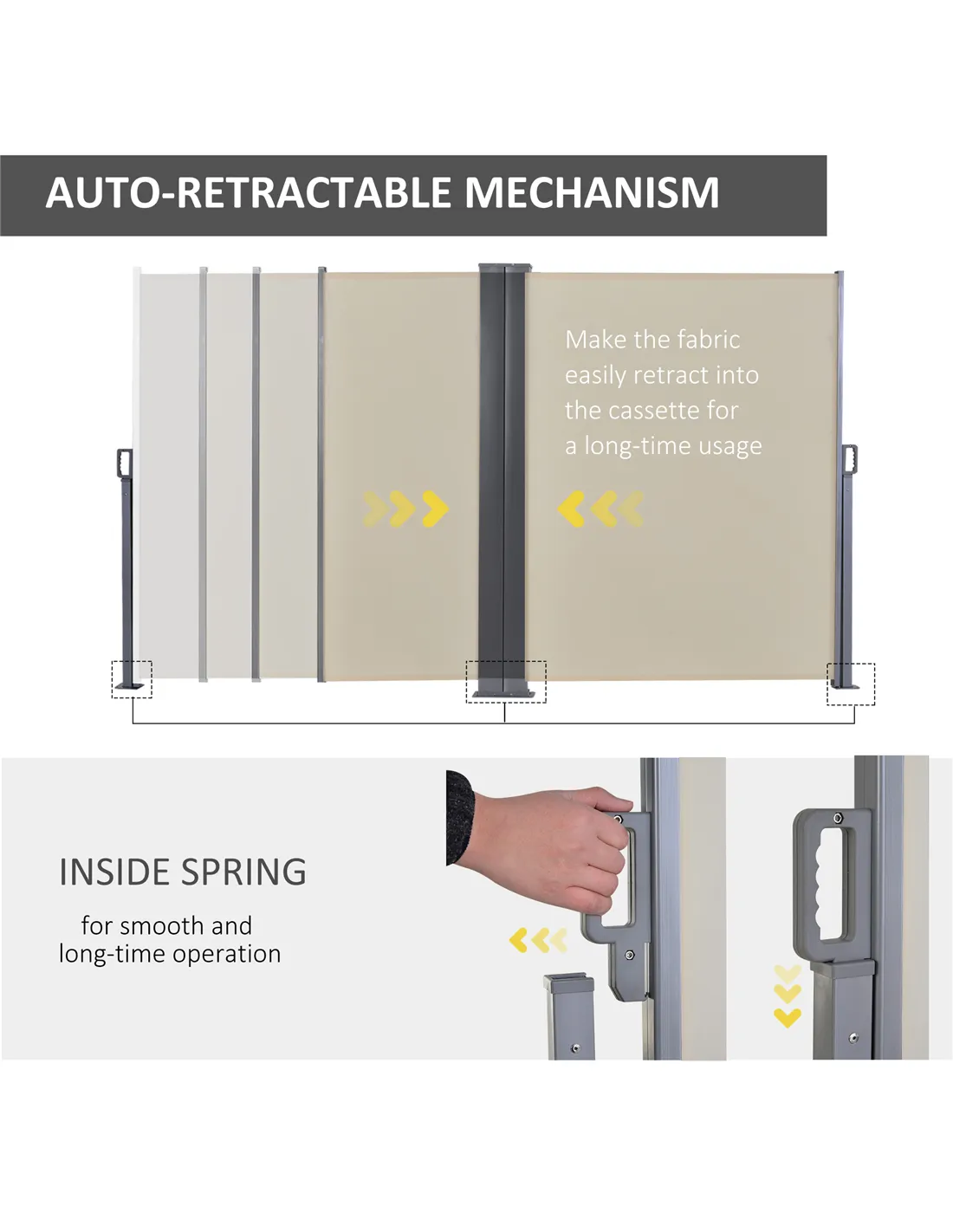 AUTO-RETRACTABLE MECHANISM

Make the fabric easily retract into the cassette for a long-time usage

INSIDE SPRING

for smooth and long-time operation