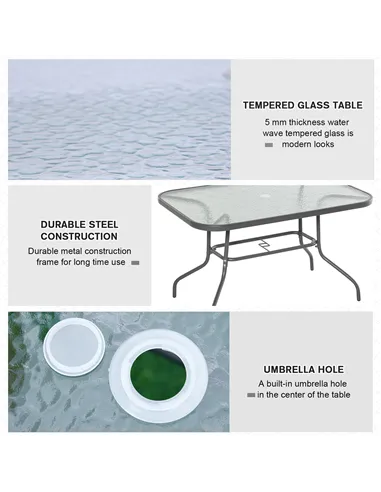 TEMPERED GLASS TABLE

5 mm thickness water wave tempered glass is modern looks

DURABLE STEEL CONSTRUCTION

Durable metal construction frame for long time use

UMBRELLA HOLE

A built-in umbrella hole in the center of the table