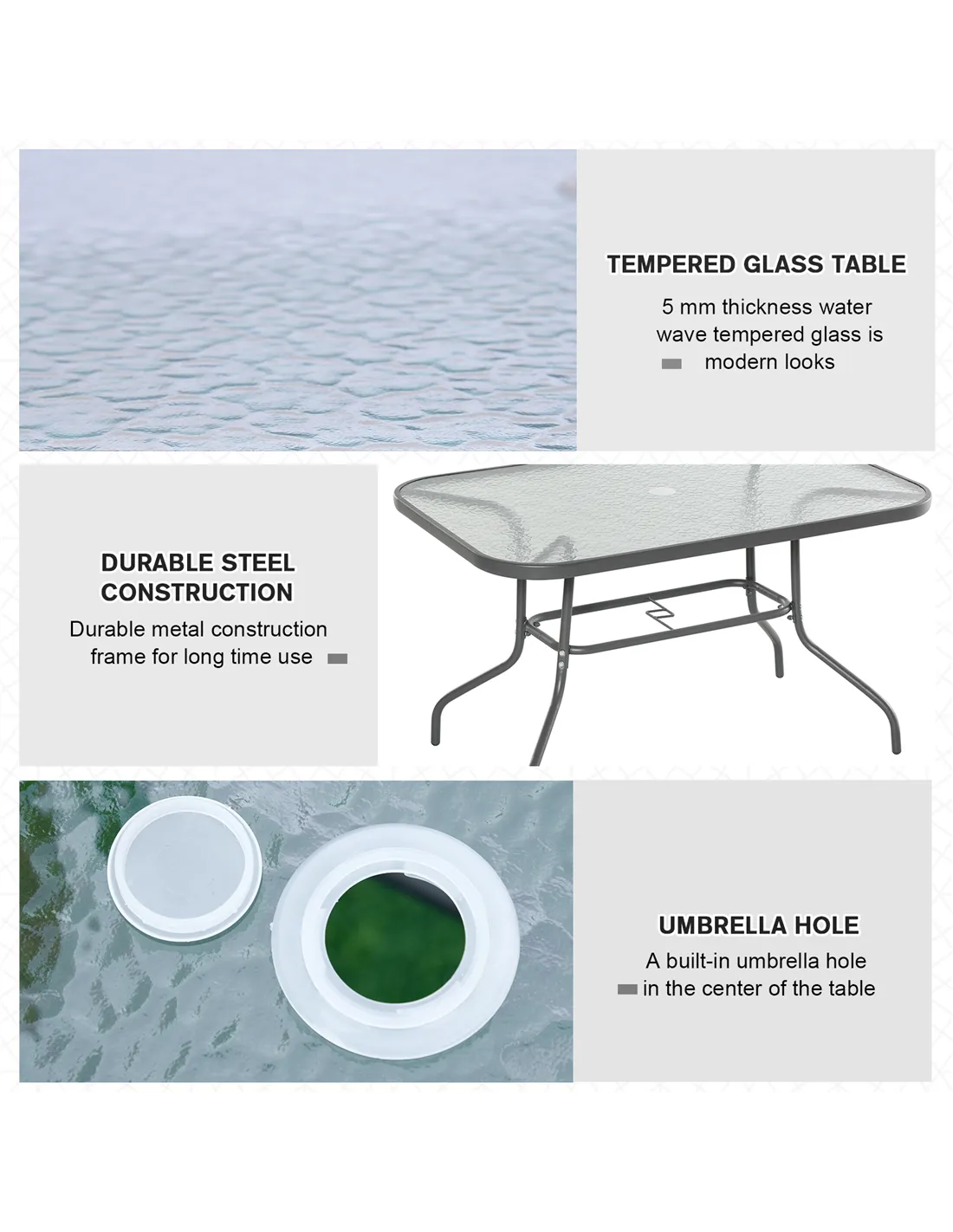 TEMPERED GLASS TABLE

5 mm thickness water wave tempered glass is modern looks

DURABLE STEEL CONSTRUCTION

Durable metal construction frame for long time use

UMBRELLA HOLE

A built-in umbrella hole in the center of the table