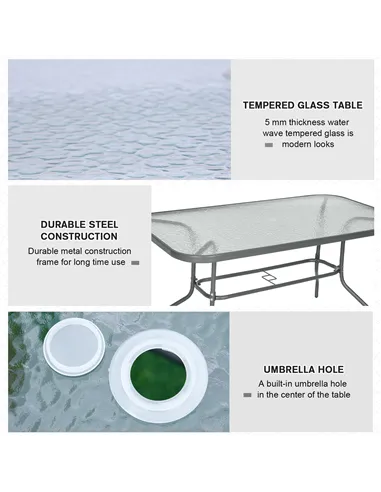 TEMPERED GLASS TABLE

5 mm thickness water wave tempered glass is modern looks

DURABLE STEEL CONSTRUCTION

Durable metal construction frame for long time use

UMBRELLA HOLE

A built-in umbrella hole in the center of the table