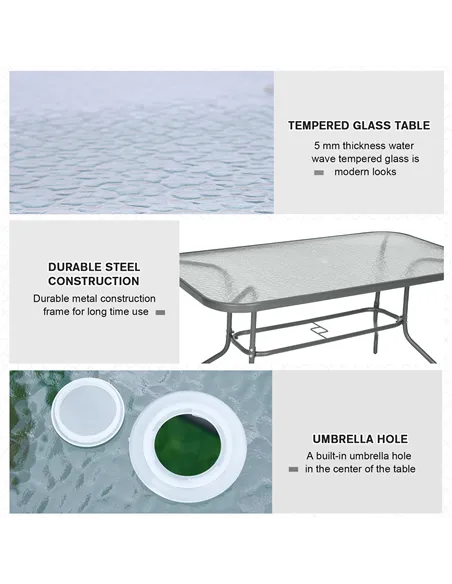 TEMPERED GLASS TABLE

5 mm thickness water wave tempered glass is modern looks

DURABLE STEEL CONSTRUCTION

Durable metal construction frame for long time use

UMBRELLA HOLE

A built-in umbrella hole in the center of the table