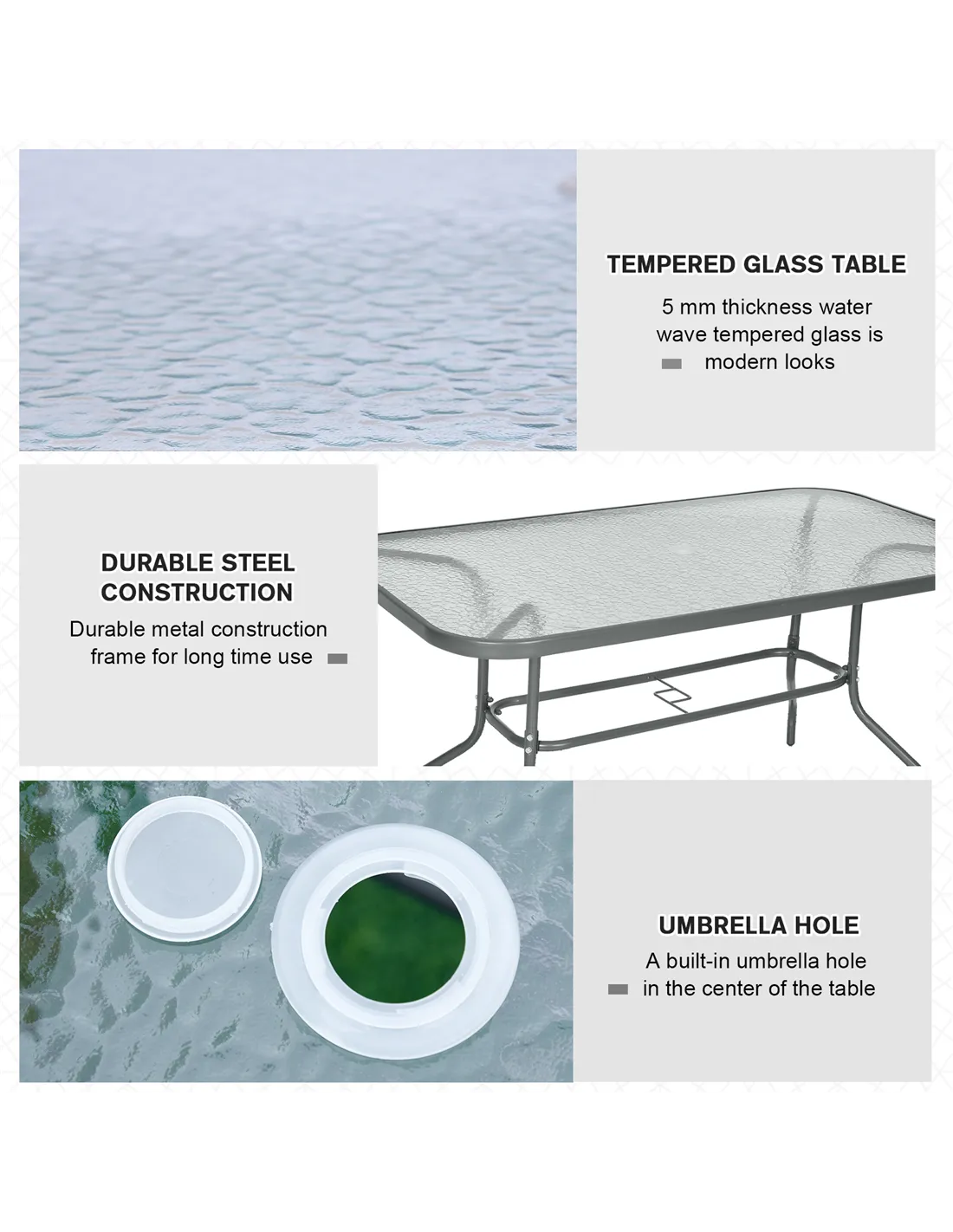 TEMPERED GLASS TABLE

5 mm thickness water wave tempered glass is modern looks

DURABLE STEEL CONSTRUCTION

Durable metal construction frame for long time use

UMBRELLA HOLE

A built-in umbrella hole in the center of the table